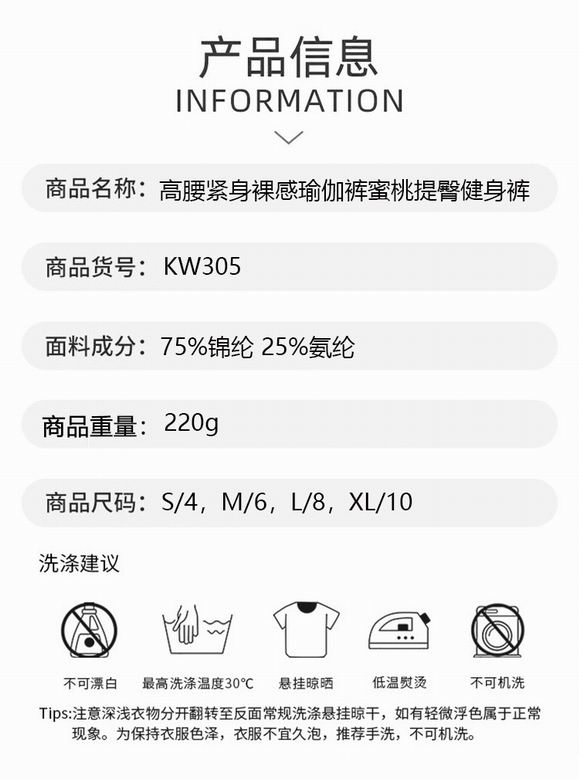 产品信息
INFORMATION

商品名称：高腰紧身裸感瑜伽裤蜜桃提臀健身裤

商品货号：KW305

面料成分：75%锦纶 25%氨纶

商品重量：220g

商品尺码：S/4，M/6，L/8，XL/10

洗涤建议

不可漂白 最高洗涤温度30°C 悬挂晾晒 低温熨烫 不可机洗

Tips:注意深浅衣物分开翻转至反面常规洗涤悬挂晾干，如有轻微浮色属于正常现象。为保持衣服色泽，衣服不宜久泡，推荐手洗，不可机洗。