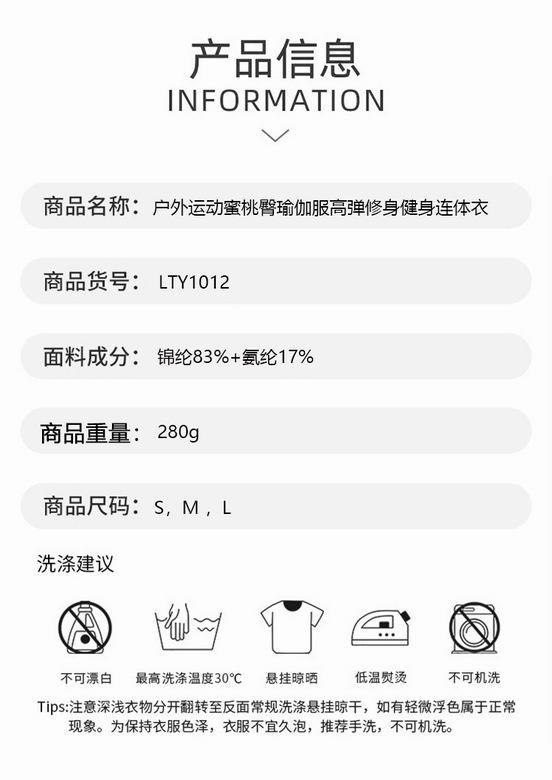 产品信息
INFORMATION

商品名称：户外运动蜜桃臀瑜伽服高弹修身健身连体衣

商品货号：LTY1012

面料成分：锦纶83%+氨纶17%

商品重量：280g

商品尺码：S，M，L

洗涤建议

不可漂白 最高洗涤温度30℃ 悬挂晾晒 低温熨烫 不可机洗

Tips:注意深浅衣物分开翻转至反面常规洗涤悬挂晾干，如有轻微浮色属于正常现象。为保持衣服色泽，衣服不宜久泡，推荐手洗，不可机洗。